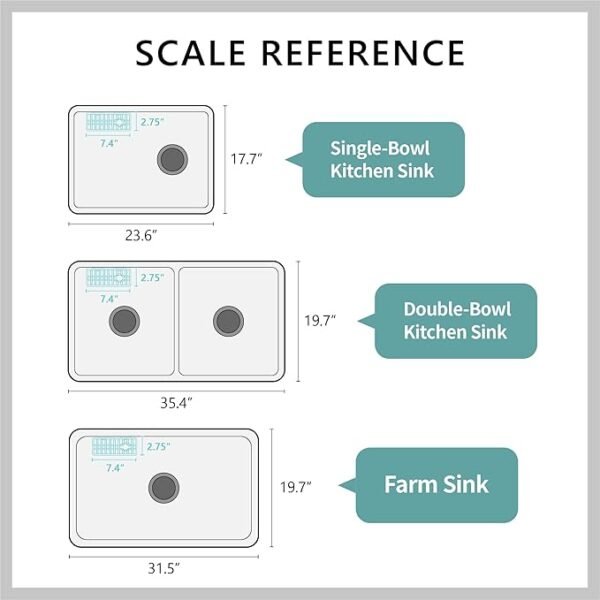 SCALE REFERENCE

2.75"
7.4"
17.7"
23.6"
Single-Bowl Kitchen Sink

2.75"
7.4"
19.7"
35.4"
Double-Bowl Kitchen Sink

2.75"
7.4"
19.7"
31.5"
Farm Sink